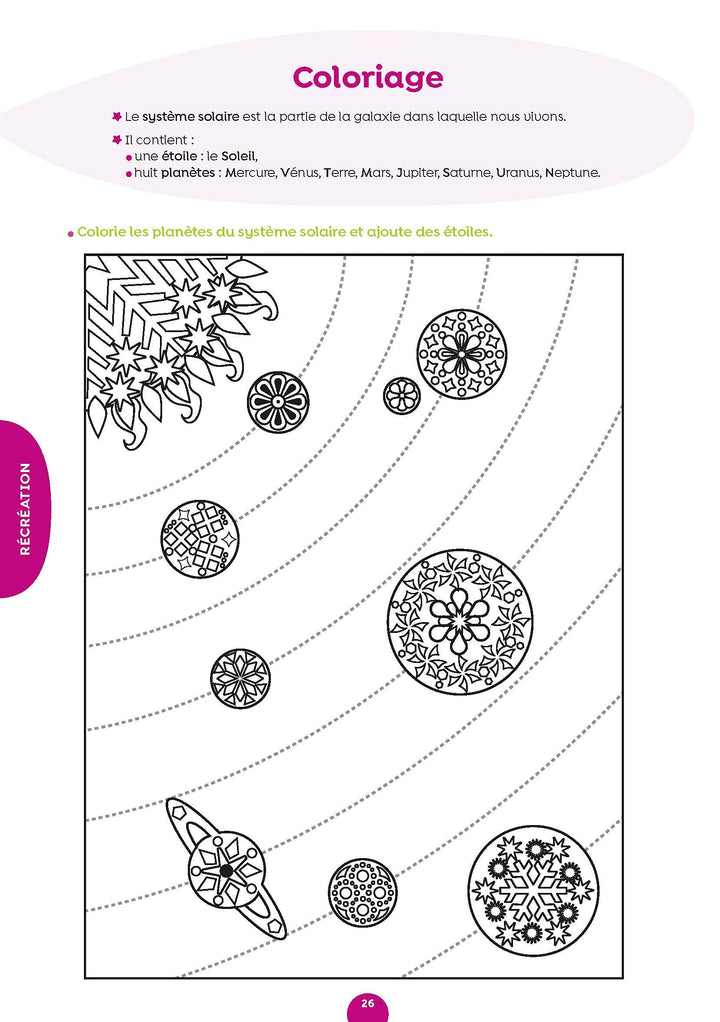 Coloriage

Le système solaire est la partie de la galaxie dans laquelle nous vivons.

Il contient :
une étoile : le Soleil,
huit planètes : Mercure, Vénus, Terre, Mars, Jupiter, Saturne, Uranus, Neptune.

Colorie les planètes du système solaire et ajoute des étoiles.

RÉCRÉATION

26