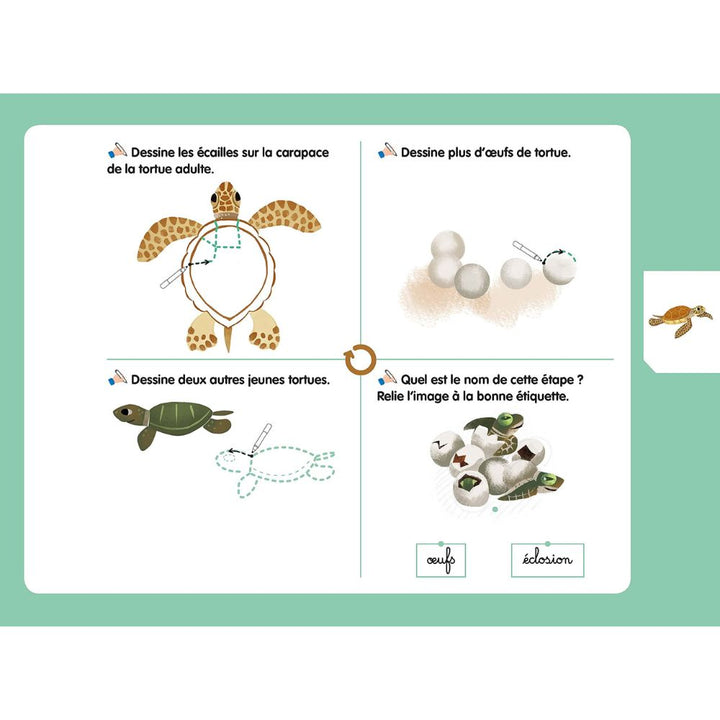 Dessine les écailles sur la carapace de la tortue adulte.

Dessine plus d'œufs de tortue.

Dessine deux autres jeunes tortues.

Quel est le nom de cette étape ? Relie l'image à la bonne étiquette.

œufs

éclosion