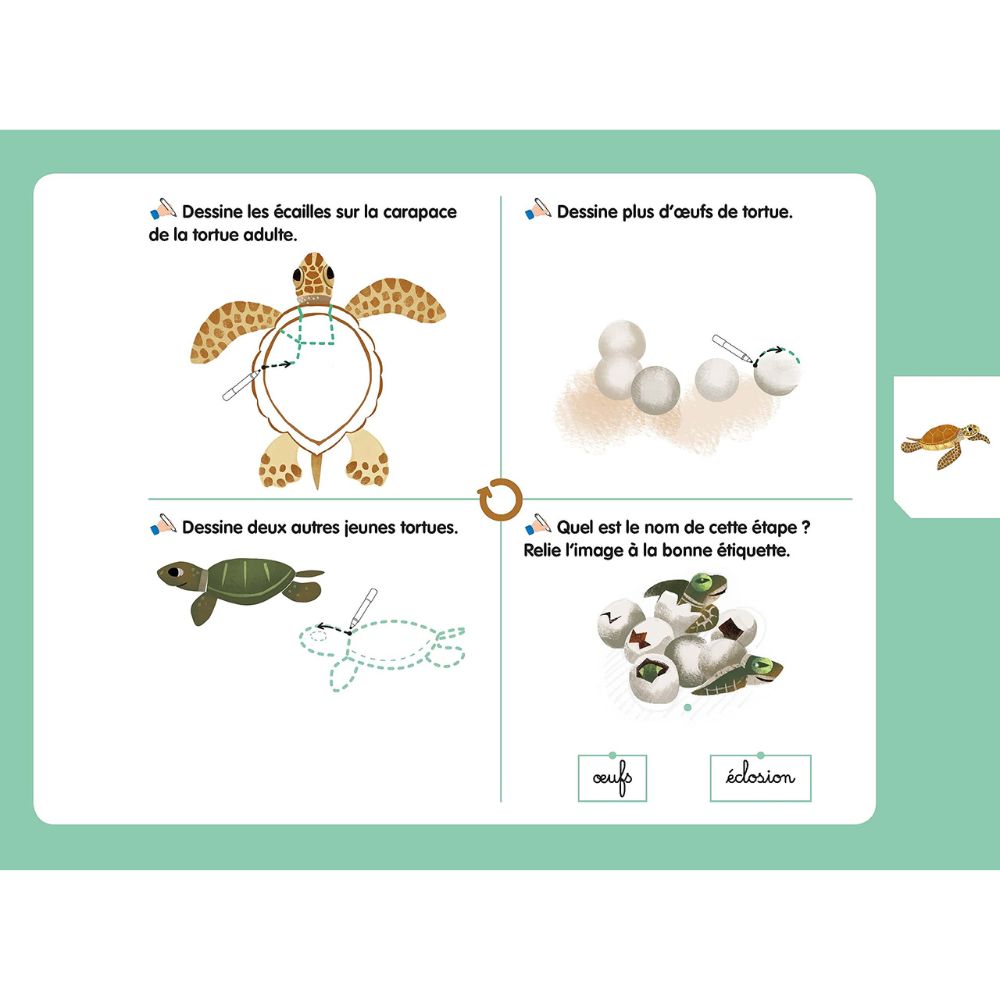 Dessine les écailles sur la carapace de la tortue adulte.

Dessine plus d'œufs de tortue.

Dessine deux autres jeunes tortues.

Quel est le nom de cette étape ? Relie l'image à la bonne étiquette.

œufs

éclosion