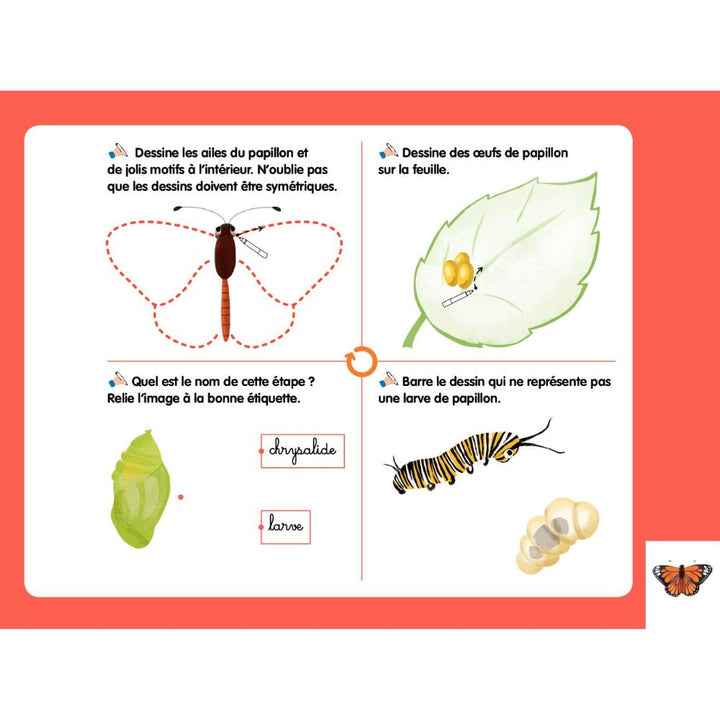 Dessine les ailes du papillon et de jolis motifs à l'intérieur. N'oublie pas que les dessins doivent être symétriques.

Dessine des œufs de papillon sur la feuille.

Quel est le nom de cette étape ? Relie l'image à la bonne étiquette.

chrysalide

larve

Barre le dessin qui ne représente pas une larve de papillon.