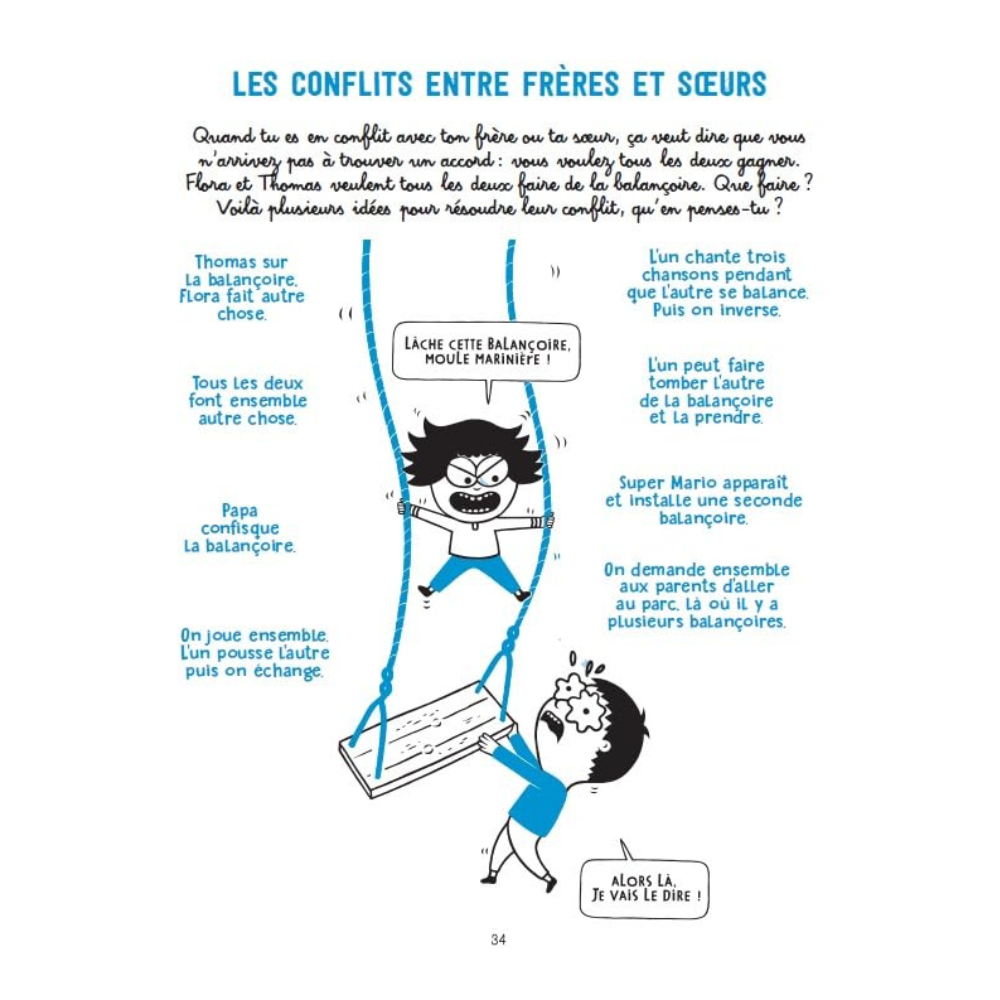 LES CONFLITS ENTRE FRÈRES ET SŒURS

Quand tu es en conflit avec ton frère ou ta sœur, ça veut dire que vous n'arrivez pas à trouver un accord : vous voulez tous les deux gagner. Flora et Thomas veulent tous les deux faire de la balançoire. Que faire ? Voilà plusieurs idées pour résoudre leur conflit, qu'en penses-tu ?

Thomas sur la balançoire. Flora fait autre chose.

Tous les deux font ensemble autre chose.

Papa confisque la balançoire.

On joue ensemble. L'un pousse l'autre puis on échange.

LÂCHE CETTE BALANÇOIRE, MOULE MARINIÈRE !

L'un chante trois chansons pendant que l'autre se balance. Puis on inverse.

L'un peut faire tomber l'autre de la balançoire et la prendre.

Super Mario apparaît et installe une seconde balançoire.

On demande ensemble aux parents d'aller au parc, là où il y a plusieurs balançoires.

ALORS LÀ, JE VAIS LE DIRE !

34