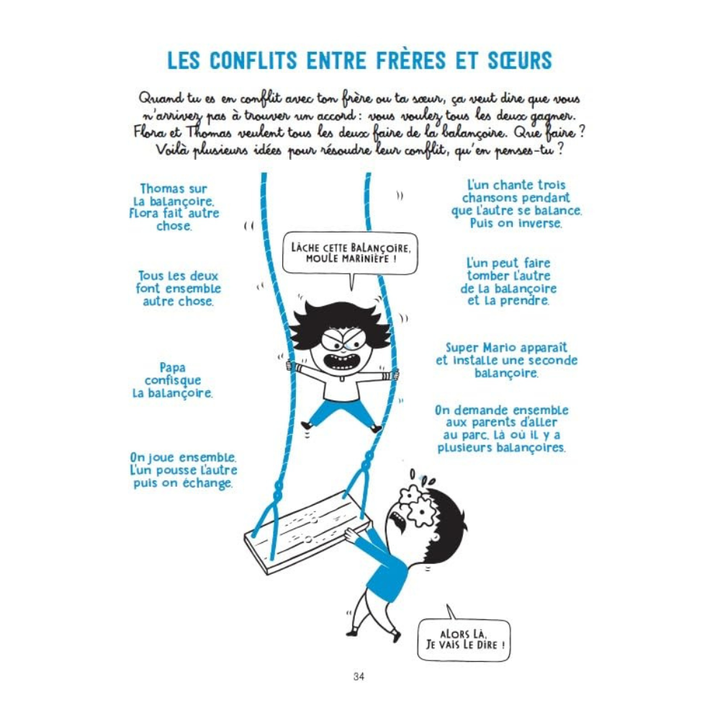 LES CONFLITS ENTRE FRÈRES ET SŒURS

Quand tu es en conflit avec ton frère ou ta sœur, ça veut dire que vous n'arrivez pas à trouver un accord : vous voulez tous les deux gagner. Flora et Thomas veulent tous les deux faire de la balançoire. Que faire ? Voilà plusieurs idées pour résoudre leur conflit, qu'en penses-tu ?

Thomas sur la balançoire. Flora fait autre chose.

Tous les deux font ensemble autre chose.

Papa confisque la balançoire.

On joue ensemble. L'un pousse l'autre puis on échange.

LÂCHE CETTE BALANÇOIRE, MOULE MARINIÈRE !

L'un chante trois chansons pendant que l'autre se balance. Puis on inverse.

L'un peut faire tomber l'autre de la balançoire et la prendre.

Super Mario apparaît et installe une seconde balançoire.

On demande ensemble aux parents d'aller au parc, là où il y a plusieurs balançoires.

ALORS LÀ, JE VAIS LE DIRE !

34