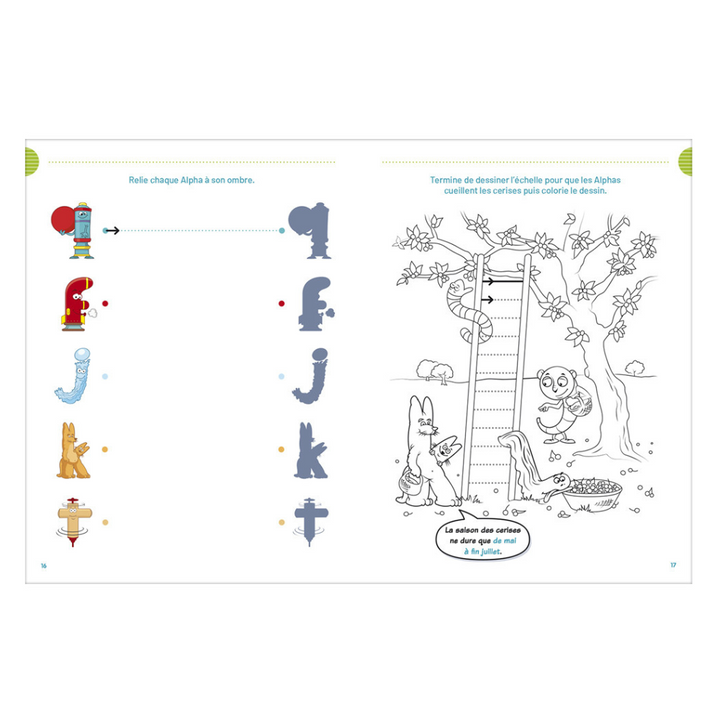 Relie chaque Alpha à son ombre.

16

Termine de dessiner l'échelle pour que les Alphas cueillent les cerises puis colorie le dessin.

La saison des cerises ne dure que de mai à fin juillet.

17